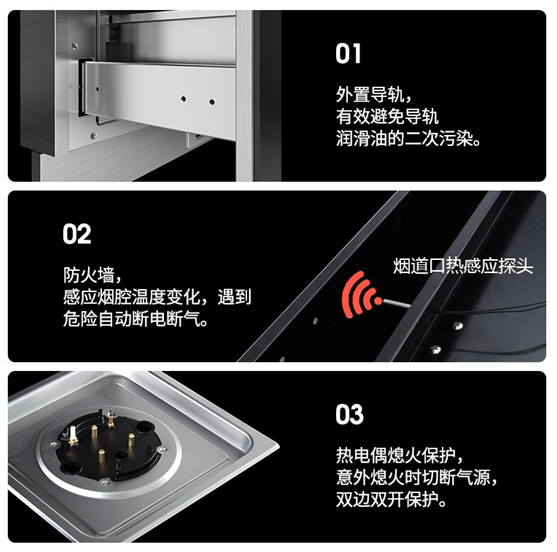 01

外置导轨，
有效避免导轨
润滑油的二次污染。

02

防火墙，
感应烟腔温度变化，遇到
危险自动断电断气。

烟道口热感应探头

03

热电偶熄火保护，
意外熄火时切断气源，
双边双开保护。