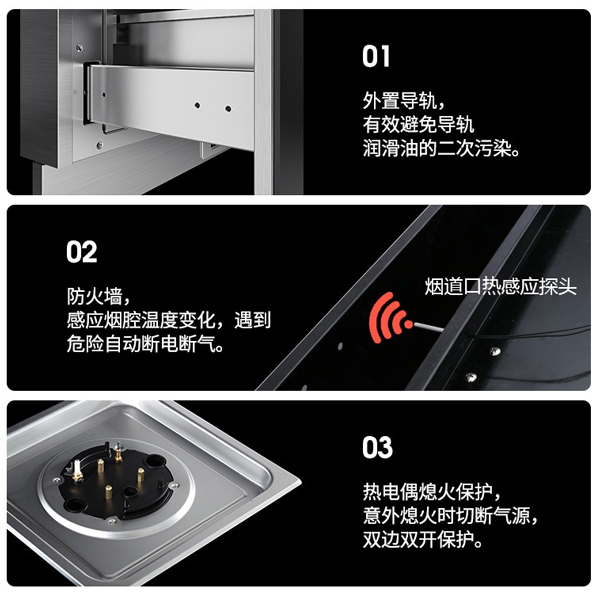 01

外置导轨，
有效避免导轨
润滑油的二次污染。

02

防火墙，
感应烟腔温度变化，遇到
危险自动断电断气。

烟道口热感应探头

03

热电偶熄火保护，
意外熄火时切断气源，
双边双开保护。